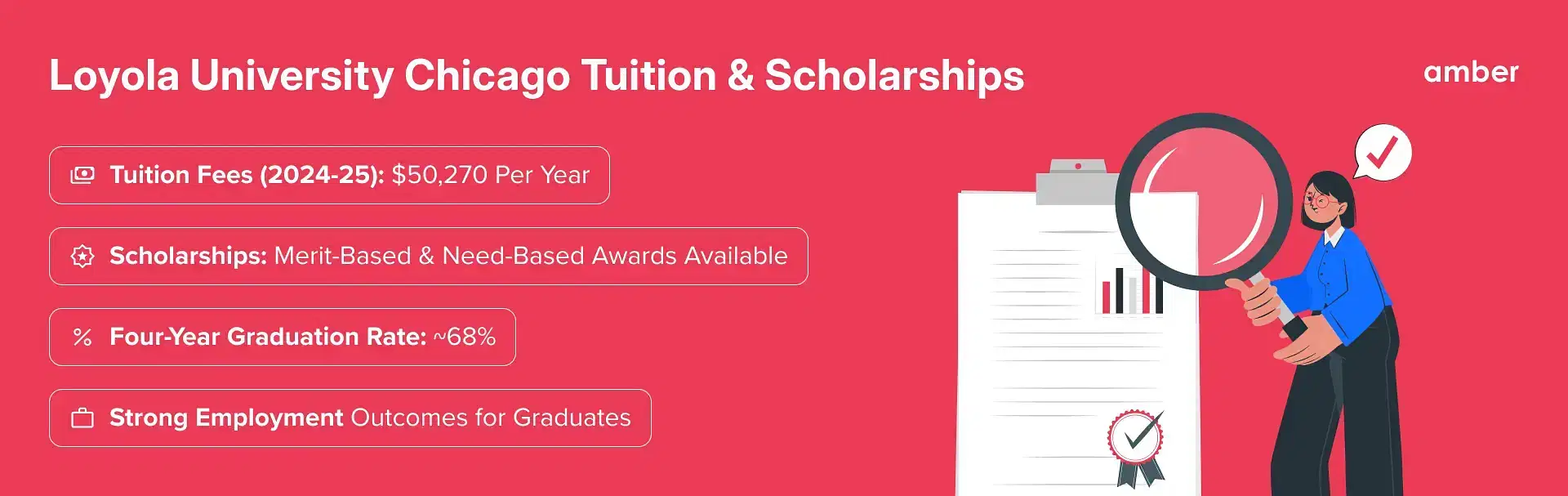 Loyola University Chicago Tuition & Scholarships

amber

Tuition Fees (2024-25): $50,270 Per Year

Scholarships: Merit-Based & Need-Based Awards Available

Four-Year Graduation Rate: ~68%

Strong Employment Outcomes for Graduates